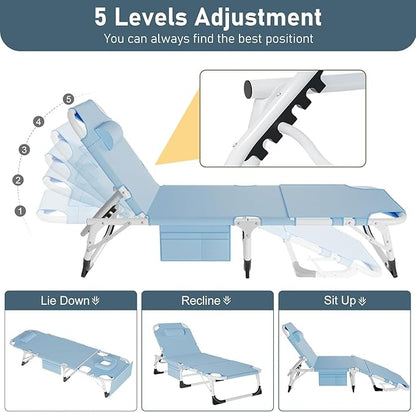 5 Levels Adjustment
You can always find the best positiont

5
4
3
2
1

Lie Down

Recline

Sit Up