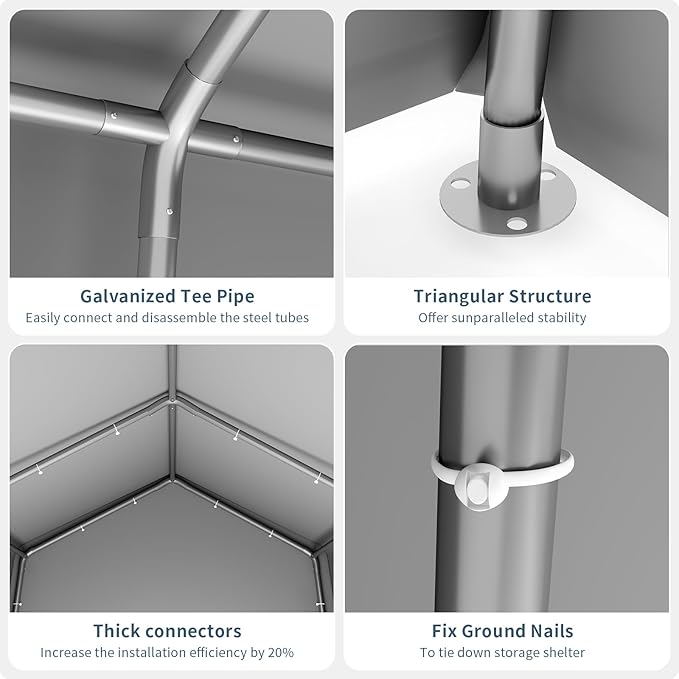 Galvanized Tee Pipe
Easily connect and disassemble the steel tubes

Triangular Structure
Offer sunparalleled stability

Thick connectors
Increase the installation efficiency by 20%

Fix Ground Nails
To tie down storage shelter