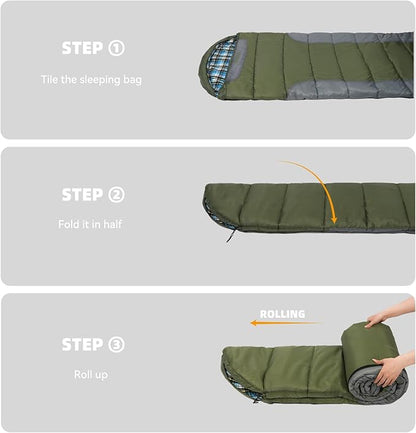 STEP ①

Tile the sleeping bag

STEP ②

Fold it in half

ROLLING

STEP ③

Roll up