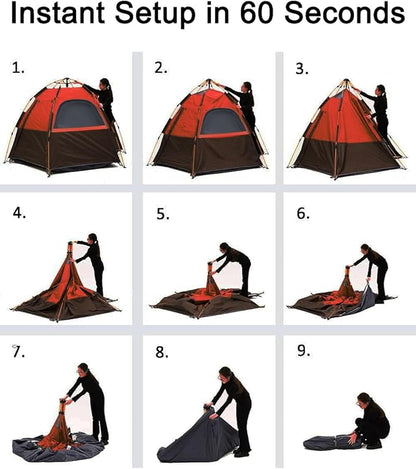 Instant Setup in 60 Seconds

1.

2.

3.

4.

5.

6.

7.

8.

9.