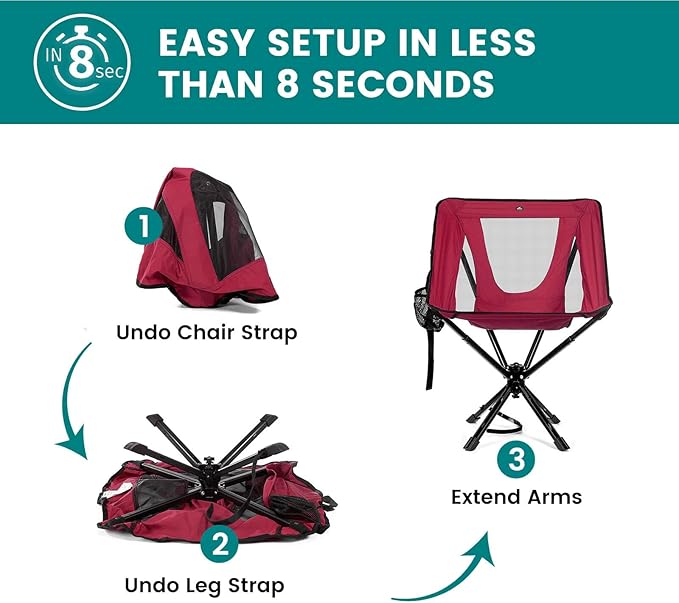 IN 8 sec

EASY SETUP IN LESS THAN 8 SECONDS

1

Undo Chair Strap

2

Undo Leg Strap

3

Extend Arms