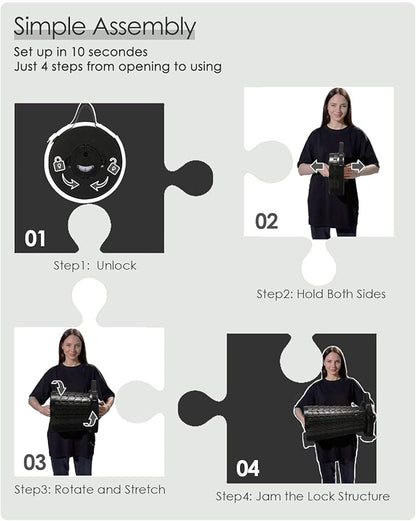 Simple Assembly

Set up in 10 secondes
Just 4 steps from opening to using

01

Step1: Unlock

02

Step2: Hold Both Sides

03

Step3: Rotate and Stretch

04

Step4: Jam the Lock Structure