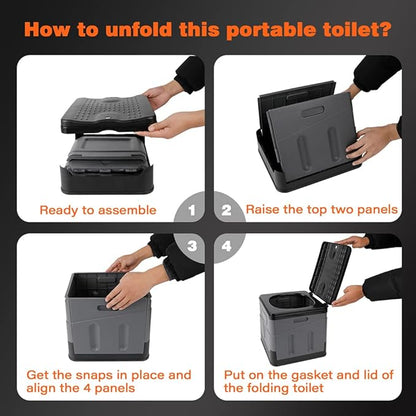 How to unfold this portable toilet?

Ready to assemble

1

2

Raise the top two panels

3

4

Get the snaps in place and align the 4 panels

Put on the gasket and lid of the folding toilet