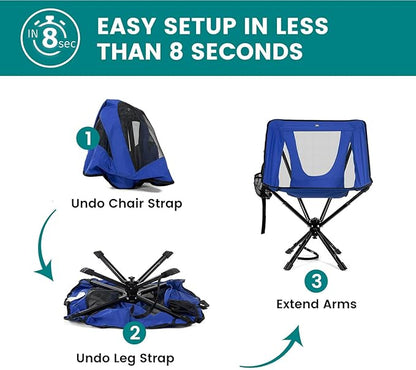 IN 8 sec

EASY SETUP IN LESS THAN 8 SECONDS

1

Undo Chair Strap

2

Undo Leg Strap

3

Extend Arms