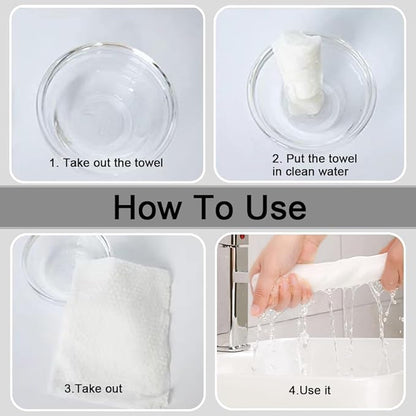 1. Take out the towel

2. Put the towel in clean water

How To Use

3.Take out

4.Use it