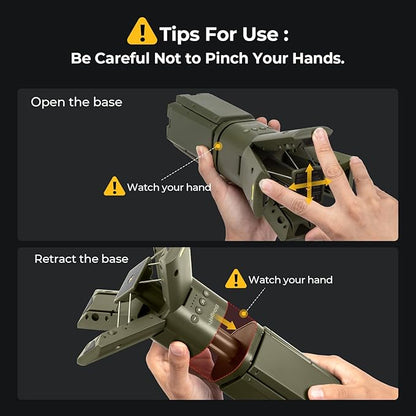 Tips For Use :
Be Careful Not to Pinch Your Hands.

Open the base

Watch your hand

Retract the base

Watch your hand