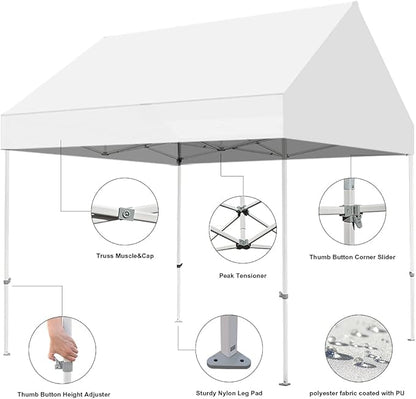 Truss Muscle&Cap

Peak Tensioner

Thumb Button Corner Slider

Thumb Button Height Adjuster

Sturdy Nylon Leg Pad

polyester fabric coated with PU