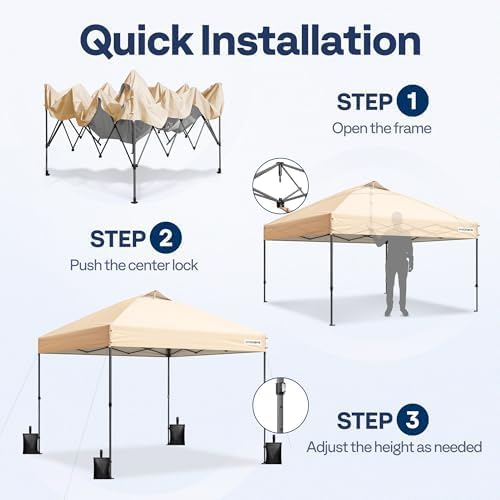 Quick Installation

STEP 1
Open the frame

STEP 2
Push the center lock

STEP 3
Adjust the height as needed