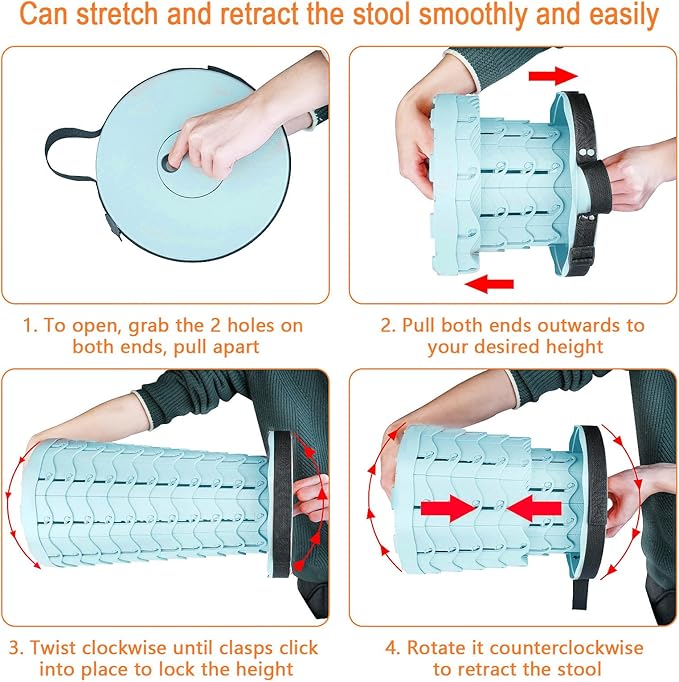 Can stretch and retract the stool smoothly and easily

1. To open, grab the 2 holes on both ends, pull apart

2. Pull both ends outwards to your desired height

3. Twist clockwise until clasps click into place to lock the height

4. Rotate it counterclockwise to retract the stool