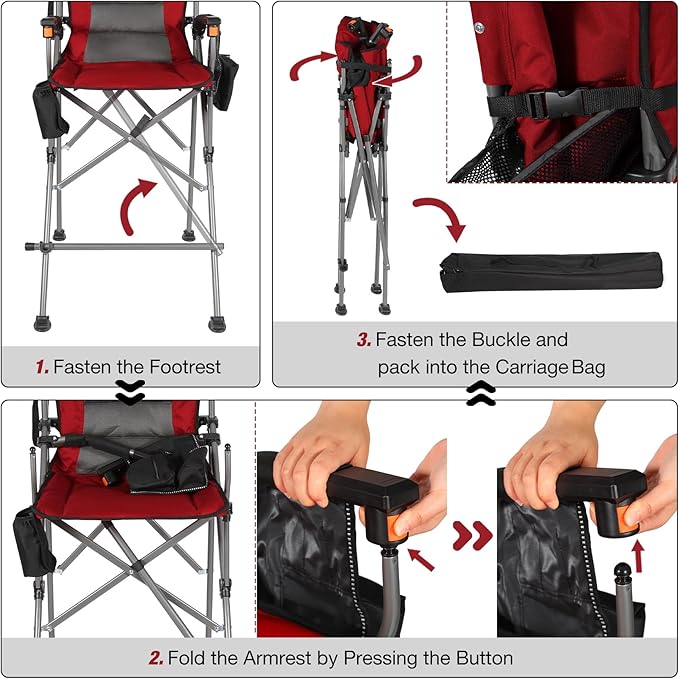 1. Fasten the Footrest

3. Fasten the Buckle and pack into the Carriage Bag

2. Fold the Armrest by Pressing the Button