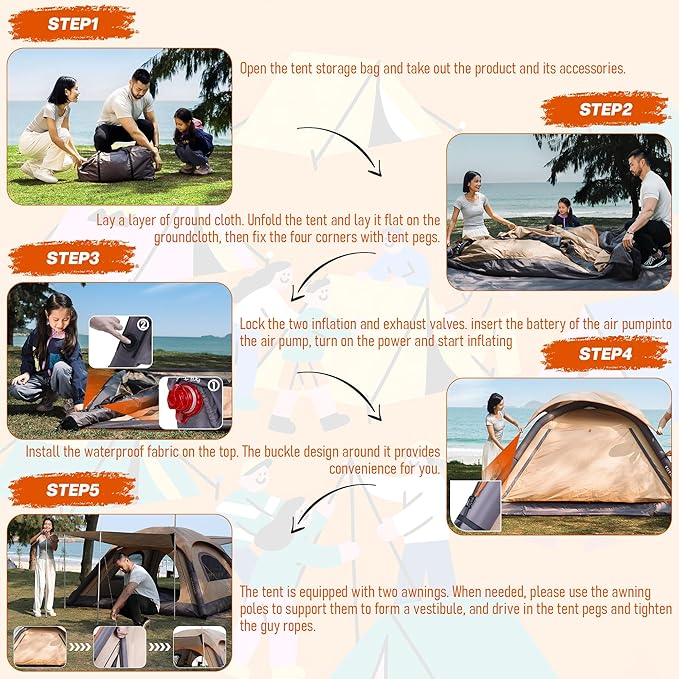 STEP1

Open the tent storage bag and take out the product and its accessories.

STEP2

Lay a layer of ground cloth. Unfold the tent and lay it flat on the groundcloth, then fix the four corners with tent pegs.

STEP3

②

①

Lock the two inflation and exhaust valves. insert the battery of the air pumpinto the air pump, turn on the power and start inflating

STEP4

Install the waterproof fabric on the top. The buckle design around it provides convenience for you.

STEP5

The tent is equipped with two awnings. When needed, please use the awning poles to support them to form a vestibule, and drive in the tent pegs and tighten the guy ropes.