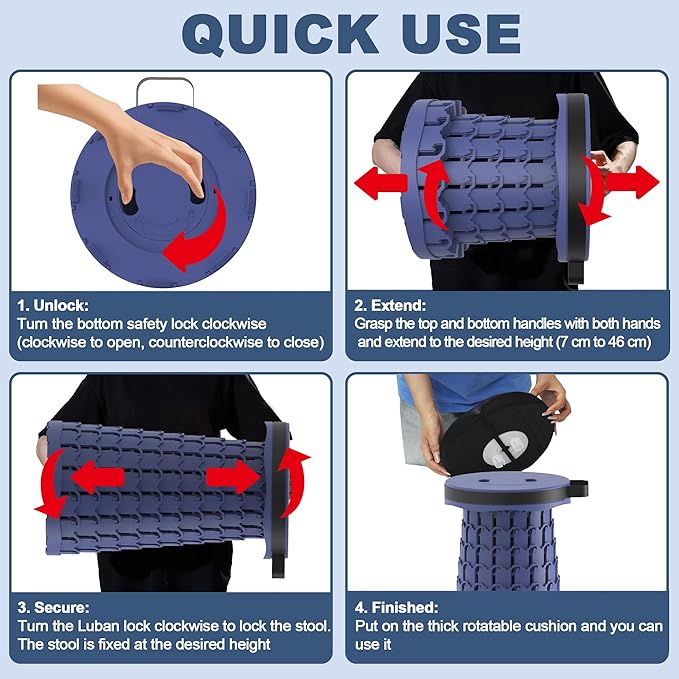 QUICK USE

1. Unlock:
Turn the bottom safety lock clockwise (clockwise to open, counterclockwise to close)

2. Extend:
Grasp the top and bottom handles with both hands and extend to the desired height (7 cm to 46 cm)

3. Secure:
Turn the Luban lock clockwise to lock the stool. The stool is fixed at the desired height

4. Finished:
Put on the thick rotatable cushion and you can use it