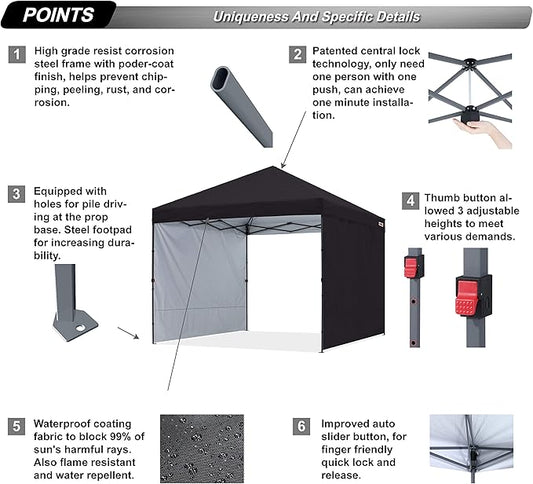 POINTS

Uniqueness And Specific Details

1 High grade resist corrosion steel frame with poder-coat finish, helps prevent chipping, peeling, rust, and corrosion.

2 Patented central lock technology, only need one person with one push, can achieve one minute installation.

3 Equipped with holes for pile driving at the prop base. Steel footpad for increasing durability.

4 Thumb button allowed 3 adjustable heights to meet various demands.

5 Waterproof coating fabric to block 99% of sun's harmful rays. Also flame resistant and water repellent.

6 Improved auto slider button, for finger friendly quick lock and release.