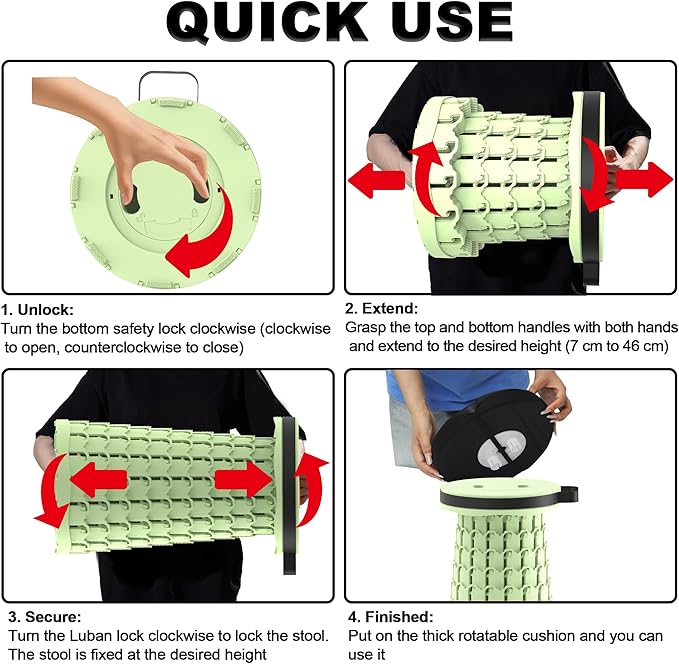 QUICK USE

1. Unlock:
Turn the bottom safety lock clockwise (clockwise to open, counterclockwise to close)

2. Extend:
Grasp the top and bottom handles with both hands and extend to the desired height (7 cm to 46 cm)

3. Secure:
Turn the Luban lock clockwise to lock the stool. The stool is fixed at the desired height

4. Finished:
Put on the thick rotatable cushion and you can use it