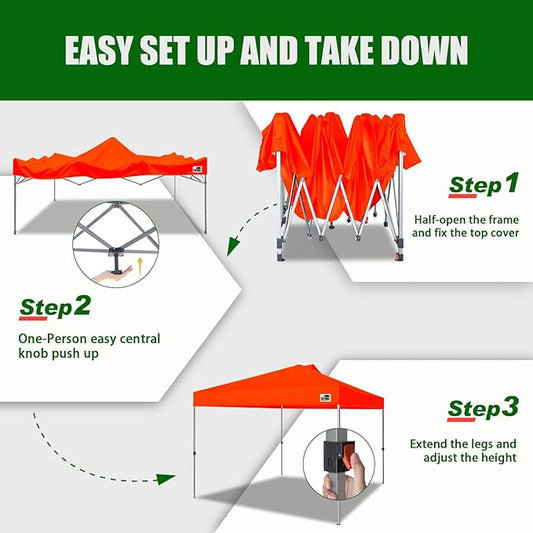 EASY SET UP AND TAKE DOWN

Step 1

Half-open the frame and fix the top cover

Step 2

One-Person easy central knob push up

Step 3

Extend the legs and adjust the height