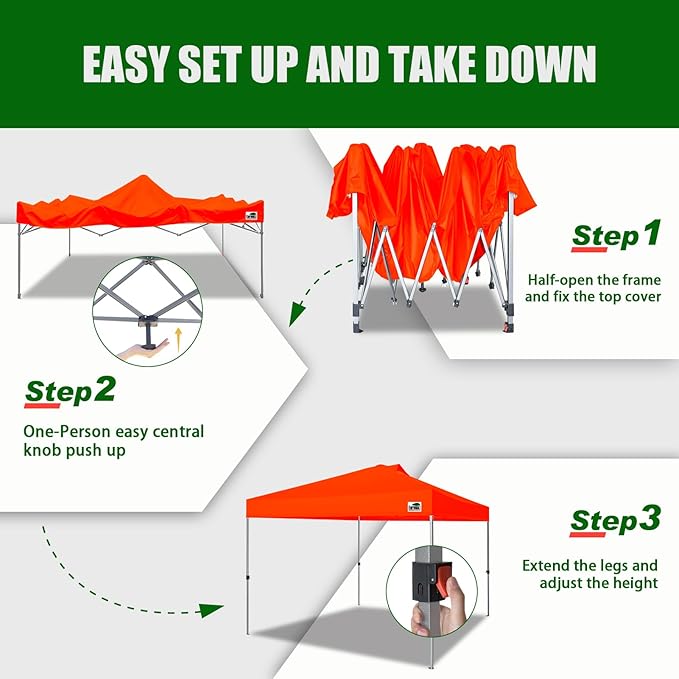 EASY SET UP AND TAKE DOWN

Step1

Half-open the frame and fix the top cover

Step2

One-Person easy central knob push up

Step3

Extend the legs and adjust the height