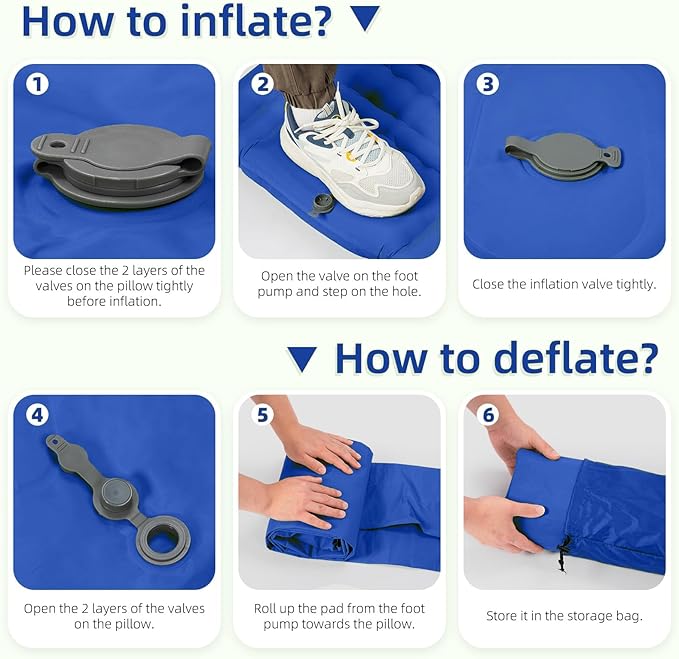 How to inflate? ▼

1
Please close the 2 layers of the valves on the pillow tightly before inflation.

2
Open the valve on the foot pump and step on the hole.

3
Close the inflation valve tightly.

▼ How to deflate?

4
Open the 2 layers of the valves on the pillow.

5
Roll up the pad from the foot pump towards the pillow.

6
Store it in the storage bag.