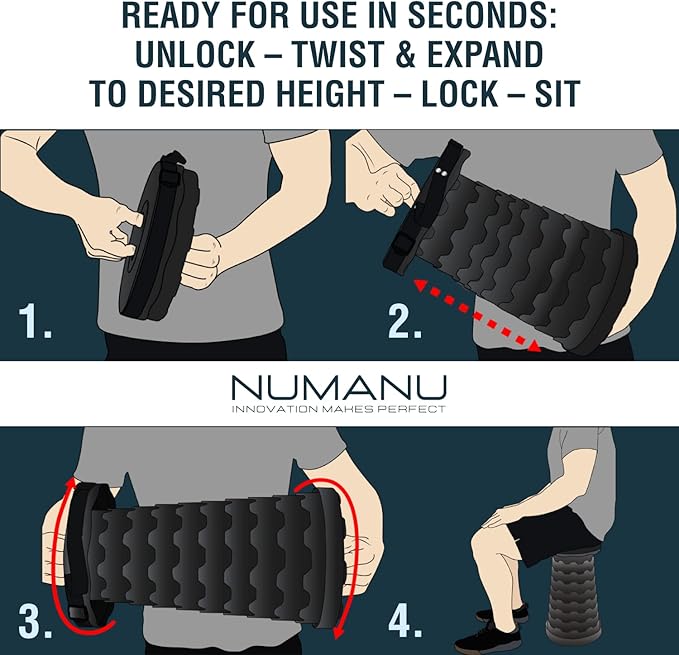 READY FOR USE IN SECONDS: UNLOCK – TWIST & EXPAND TO DESIRED HEIGHT – LOCK – SIT

1.

2.

NUMANU
INNOVATION MAKES PERFECT

3.

4.