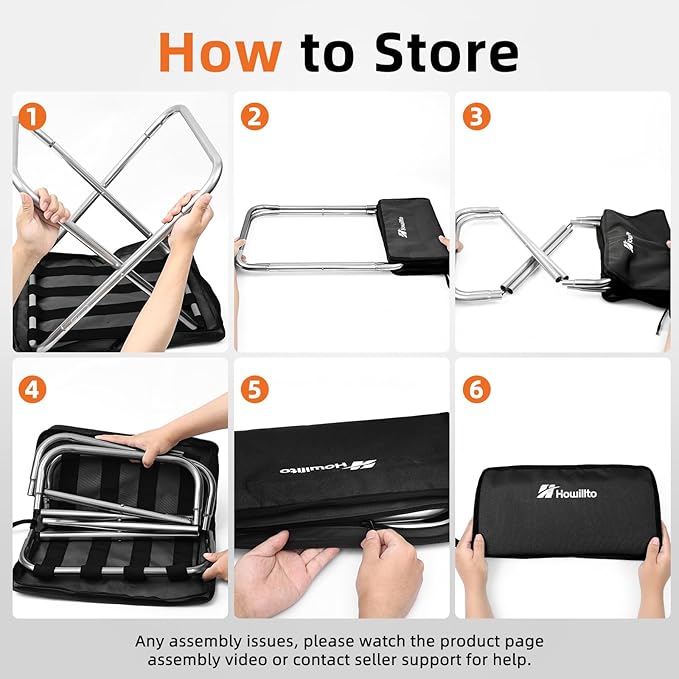 How to Store

1

2

Howillto

3

4

5

Howillto

6

Howillto

Any assembly issues, please watch the product page assembly video or contact seller support for help.