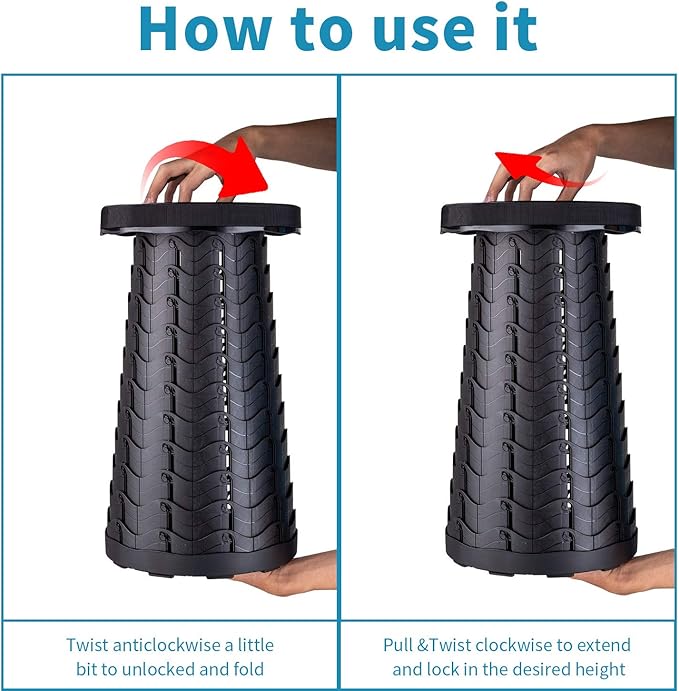 How to use it

Twist anticlockwise a little bit to unlocked and fold

Pull &Twist clockwise to extend and lock in the desired height