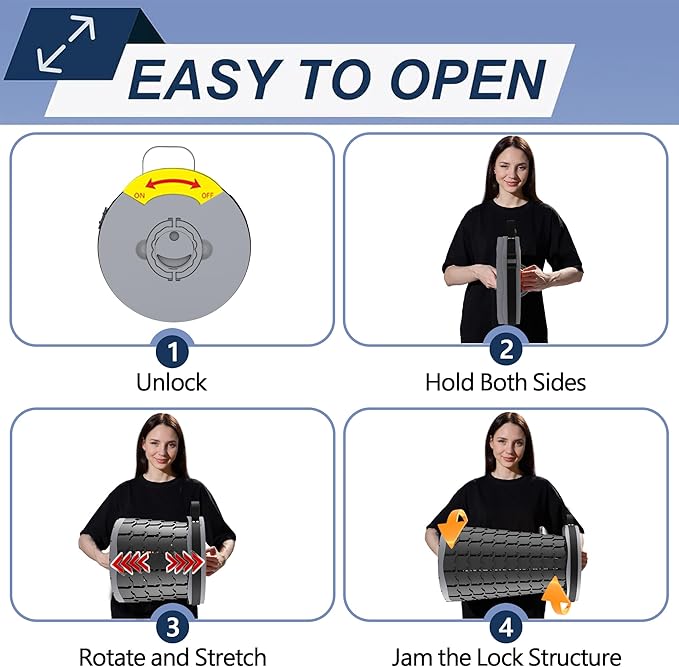 EASY TO OPEN

ON OFF

1
Unlock

2
Hold Both Sides

3
Rotate and Stretch

4
Jam the Lock Structure