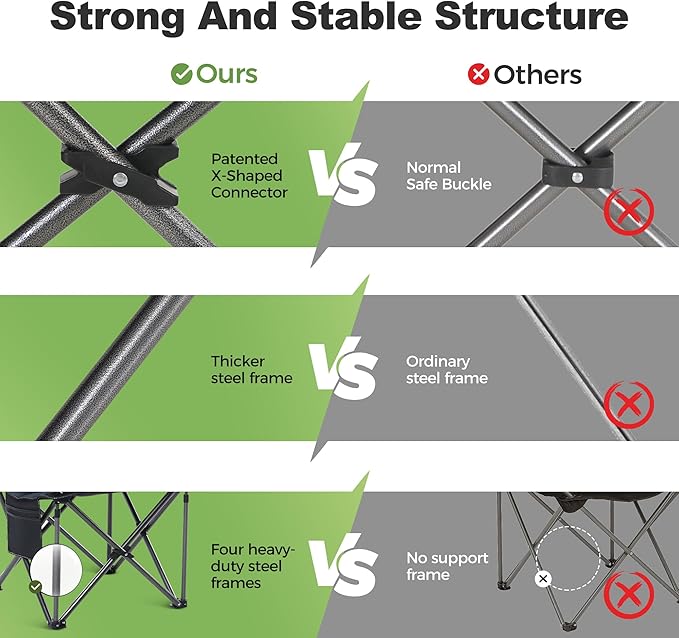 Strong And Stable Structure

Ours

Others

Patented X-Shaped Connector

VS

Normal Safe Buckle

Thicker steel frame

VS

Ordinary steel frame

Four heavy-duty steel frames

VS

No support frame