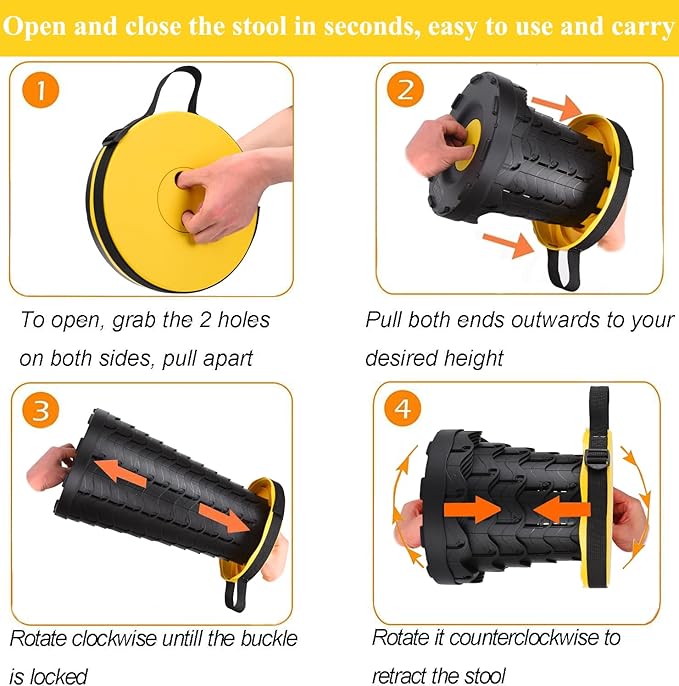 Open and close the stool in seconds, easy to use and carry

1

To open, grab the 2 holes on both sides, pull apart

2

Pull both ends outwards to your desired height

3

Rotate clockwise untill the buckle is locked

4

Rotate it counterclockwise to retract the stool