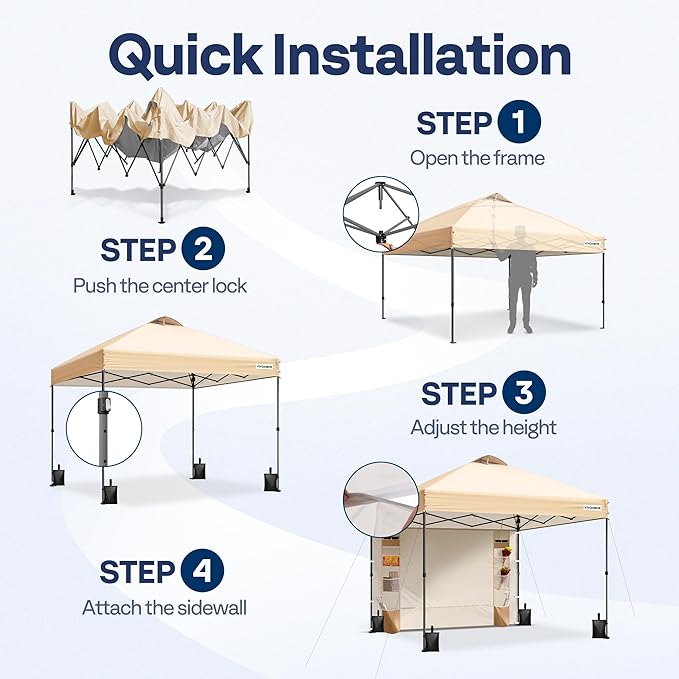 Quick Installation

STEP 1
Open the frame

STEP 2
Push the center lock

STEP 3
Adjust the height

STEP 4
Attach the sidewall