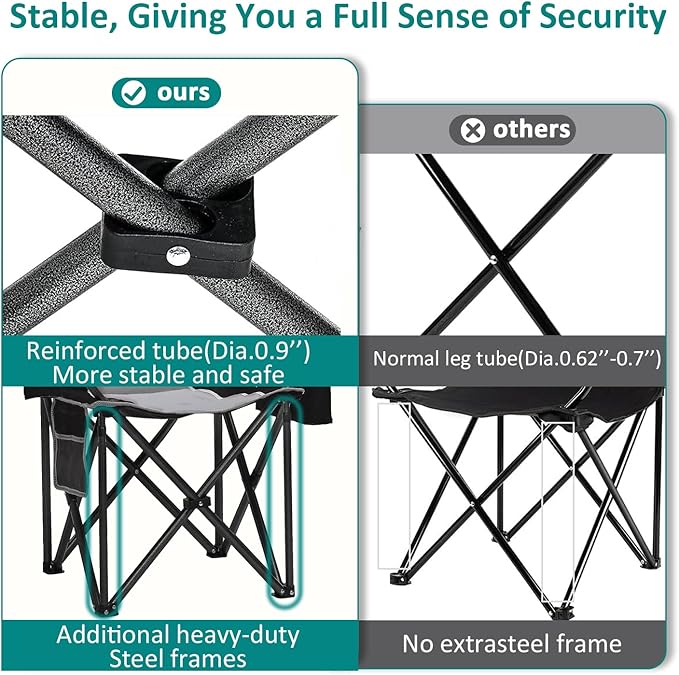 Stable, Giving You a Full Sense of Security

ours

Reinforced tube(Dia.0.9'')
More stable and safe

Additional heavy-duty
Steel frames

others

Normal leg tube(Dia.0.62''-0.7'')

No extrasteel frame