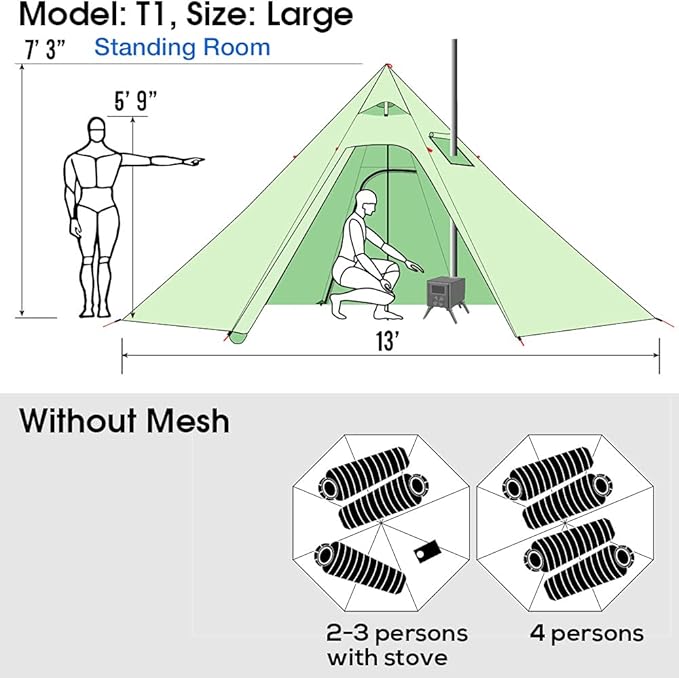 Model: T1, Size: Large

7' 3" Standing Room

5' 9"

13'

Without Mesh

2-3 persons with stove

4 persons