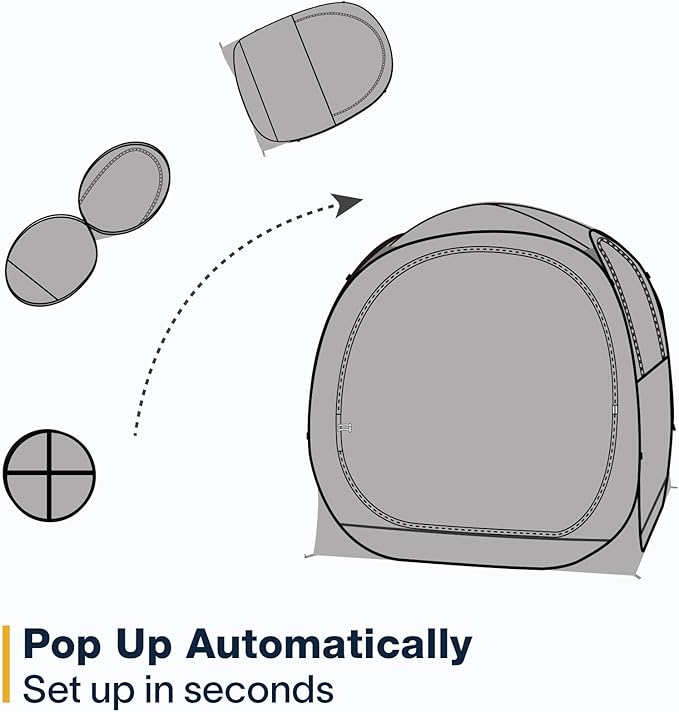 Pop Up Automatically
Set up in seconds