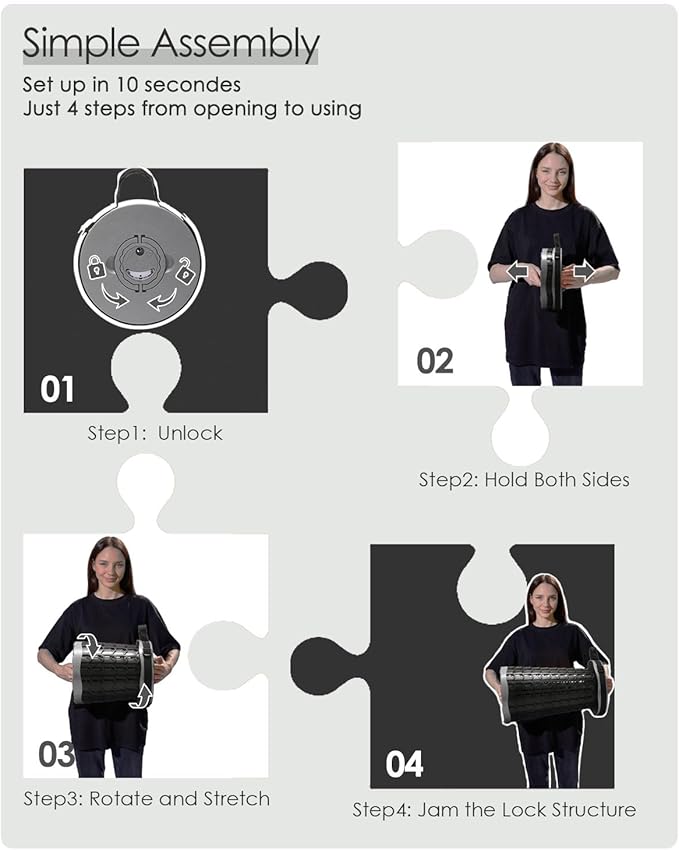 Simple Assembly

Set up in 10 secondes
Just 4 steps from opening to using

01

Step1: Unlock

02

Step2: Hold Both Sides

03

Step3: Rotate and Stretch

04

Step4: Jam the Lock Structure